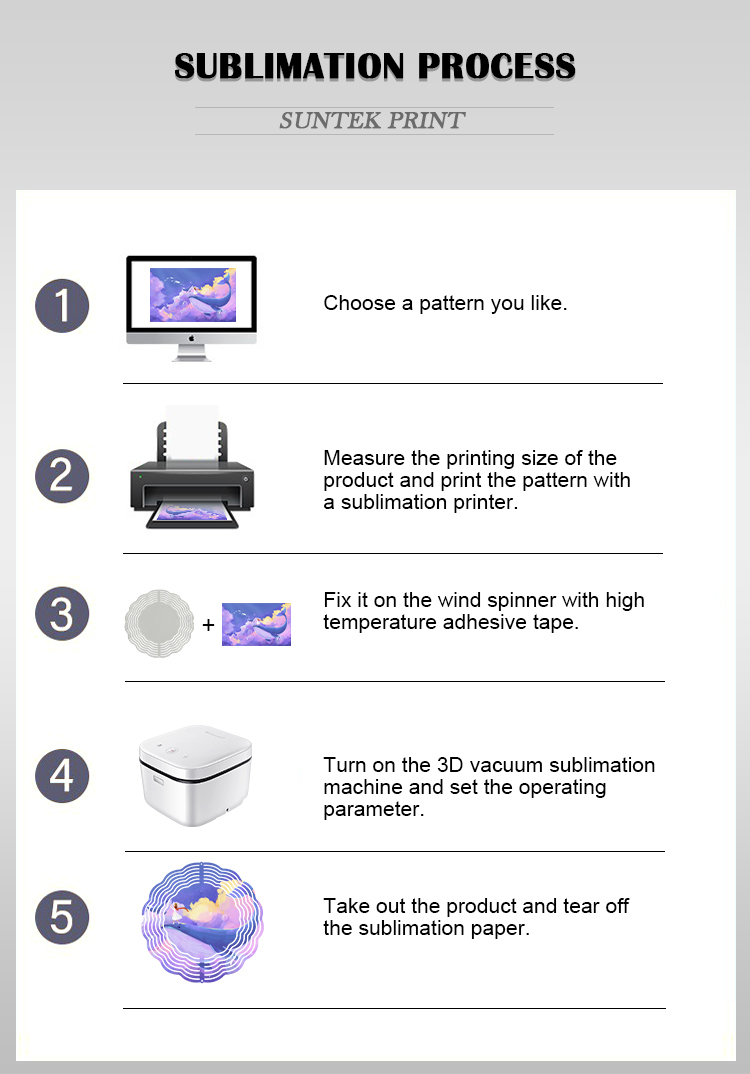 SUBLIMATION PROCESS

SUNTEK PRINT

1

Choose a pattern you like.

2

Measure the printing size of the product and print the pattern with a sublimation printer.

3

+

Fix it on the wind spinner with high temperature adhesive tape.

4

Turn on the 3D vacuum sublimation machine and set the operating parameter.

5

Take out the product and tear off the sublimation paper.